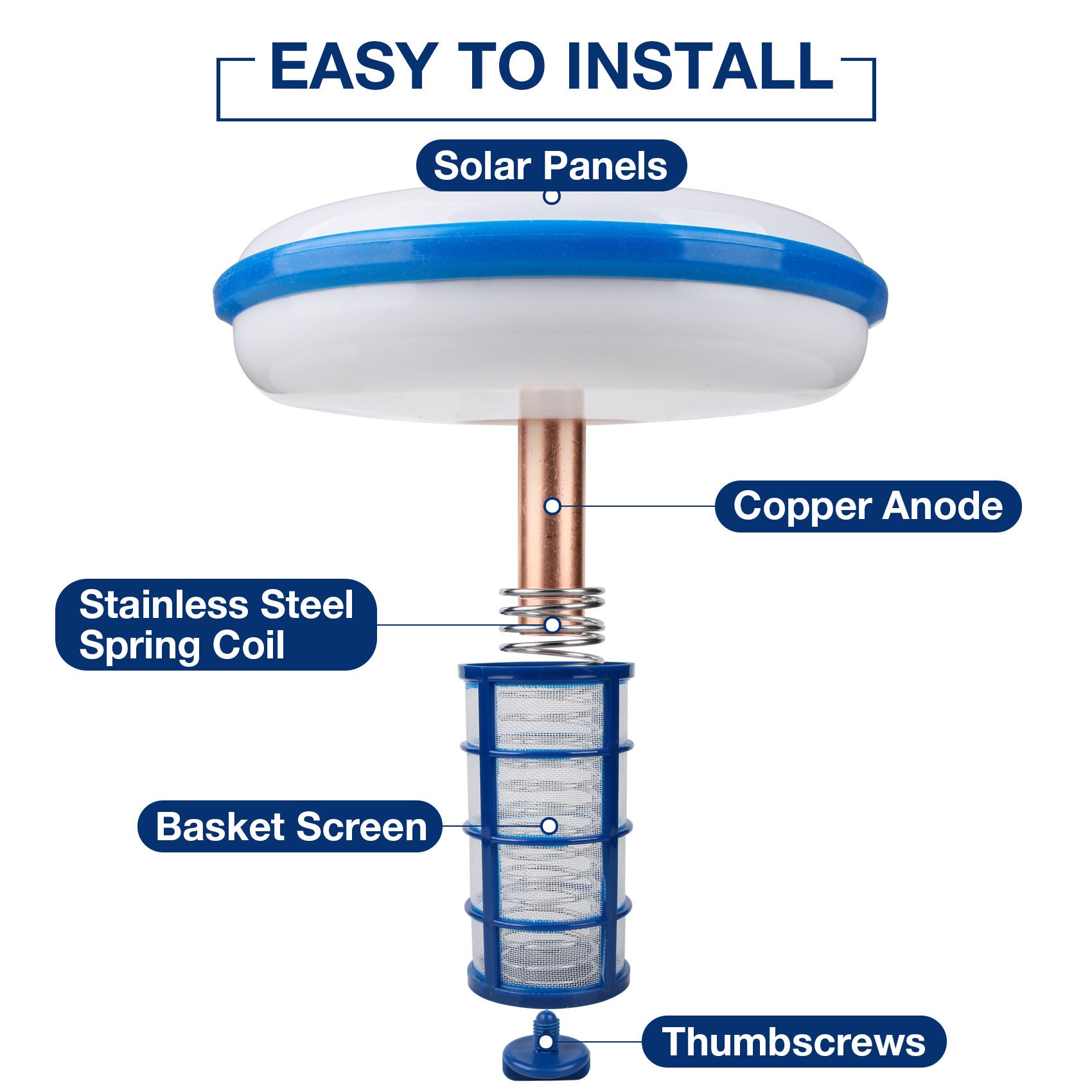 EASY TO INSTALL

Solar Panels

Copper Anode

Stainless Steel Spring Coil

Basket Screen

Thumbscrews